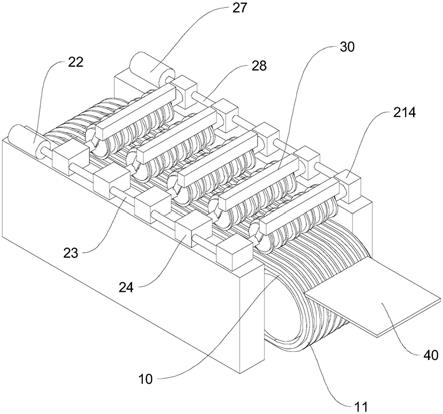 27
30
22
28
214
23
24
40
10
11